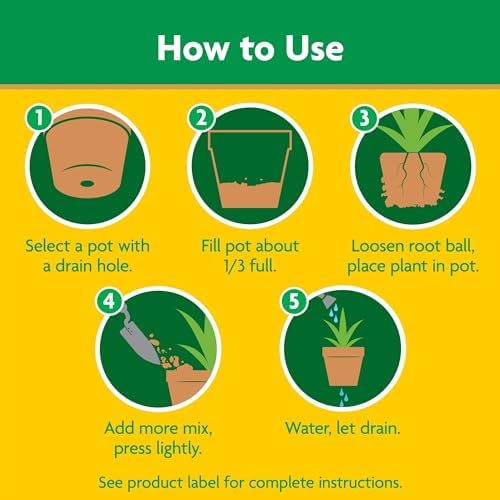 How to Use

1

Select a pot with a drain hole.

2

Fill pot about 1/3 full.

3

Loosen root ball, place plant in pot.

4

Add more mix, press lightly.

5

Water, let drain.

See product label for complete instructions.