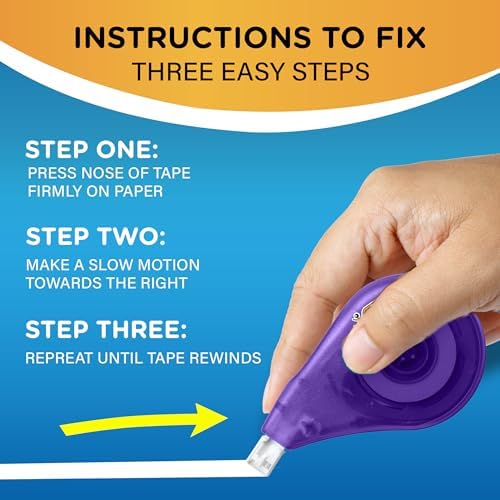 INSTRUCTIONS TO FIX
THREE EASY STEPS

STEP ONE:
PRESS NOSE OF TAPE FIRMLY ON PAPER

STEP TWO:
MAKE A SLOW MOTION TOWARDS THE RIGHT

STEP THREE:
REPREAT UNTIL TAPE REWINDS